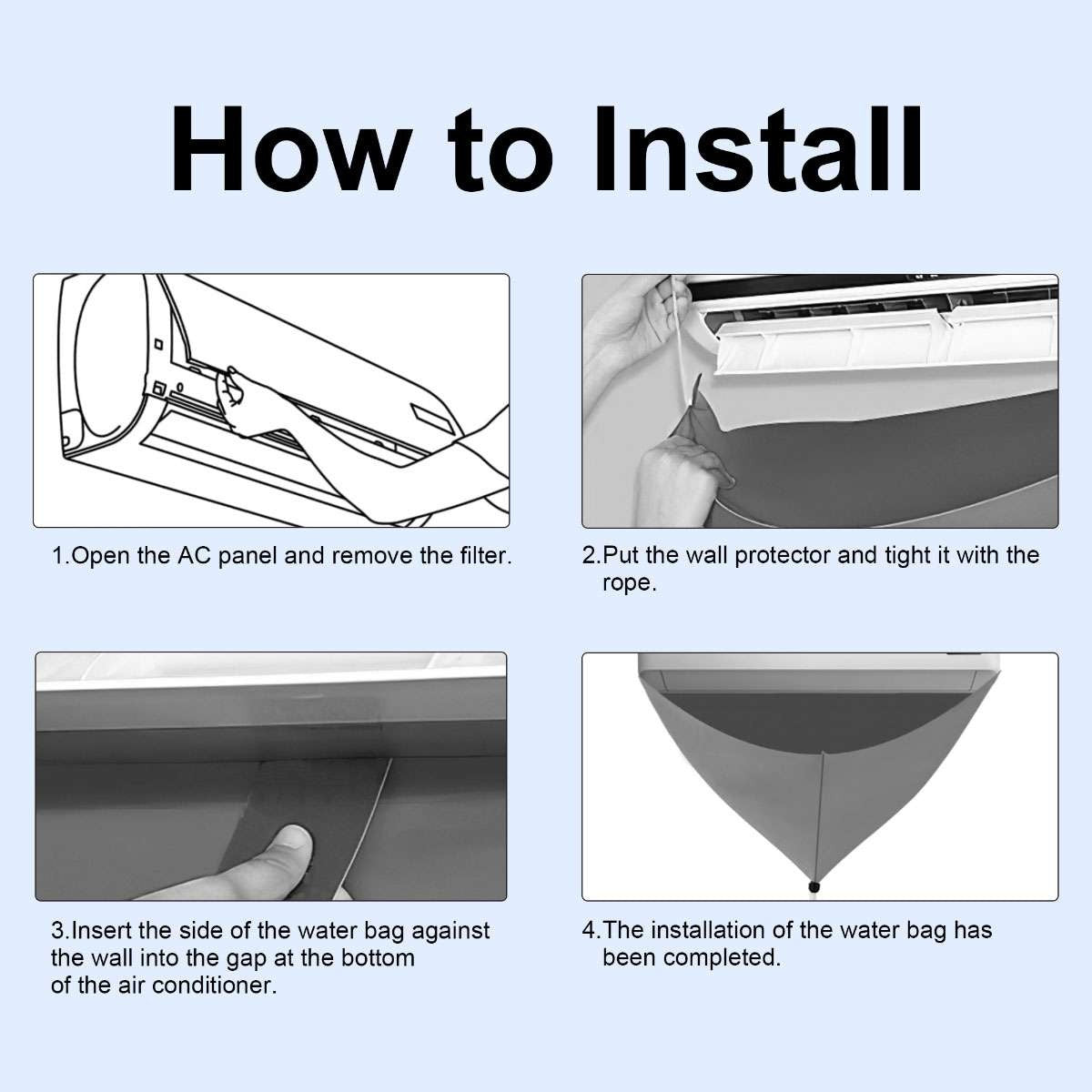 How to Install

1.Open the AC panel and remove the filter.

2.Put the wall protector and tight it with the rope.

3.Insert the side of the water bag against the wall into the gap at the bottom of the air conditioner.

4.The installation of the water bag has been completed.