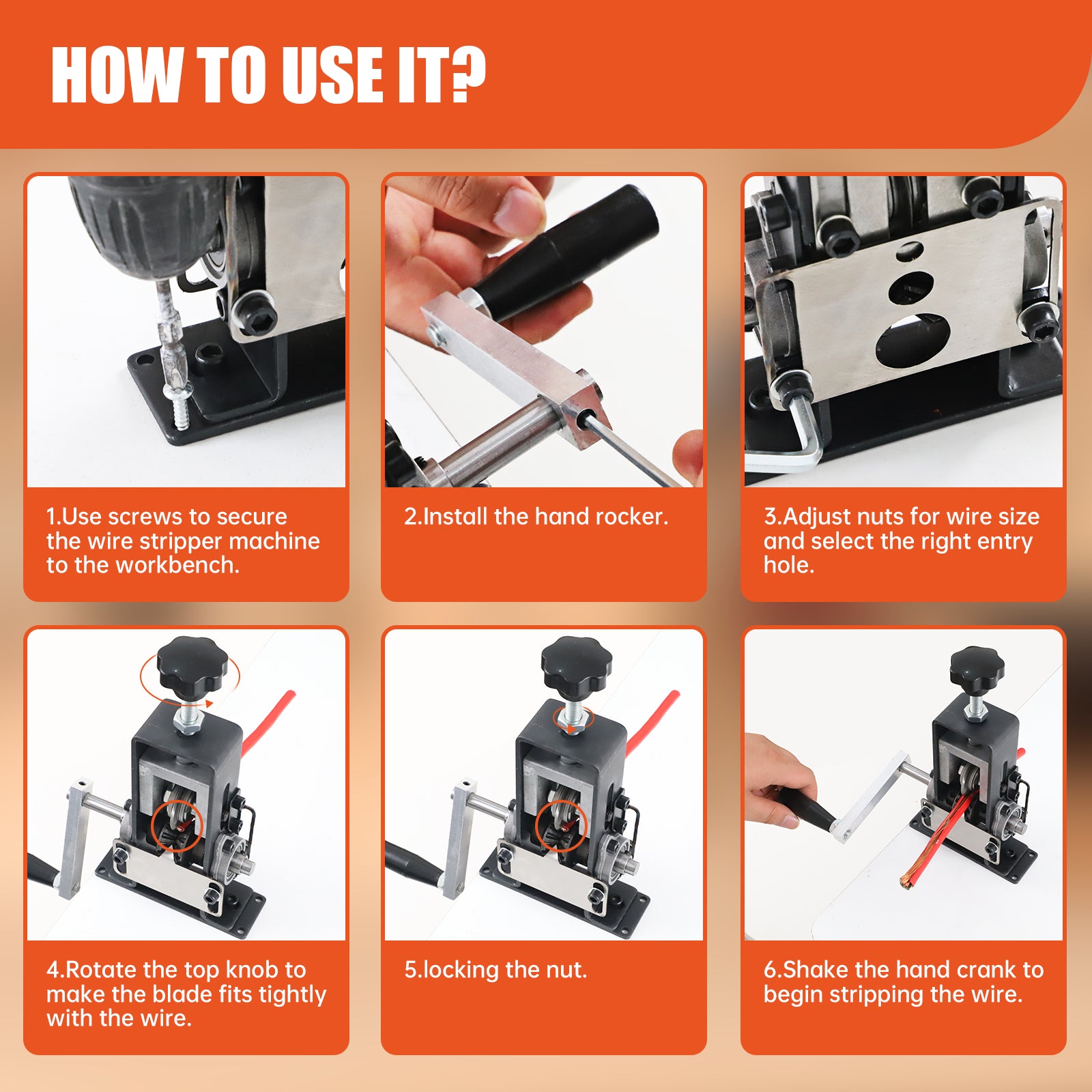 HOW TO USE IT?

1.Use screws to secure the wire stripper machine to the workbench.

2.Install the hand rocker.

3.Adjust nuts for wire size and select the right entry hole.

4.Rotate the top knob to make the blade fits tightly with the wire.

5.locking the nut.

6.Shake the hand crank to begin stripping the wire.