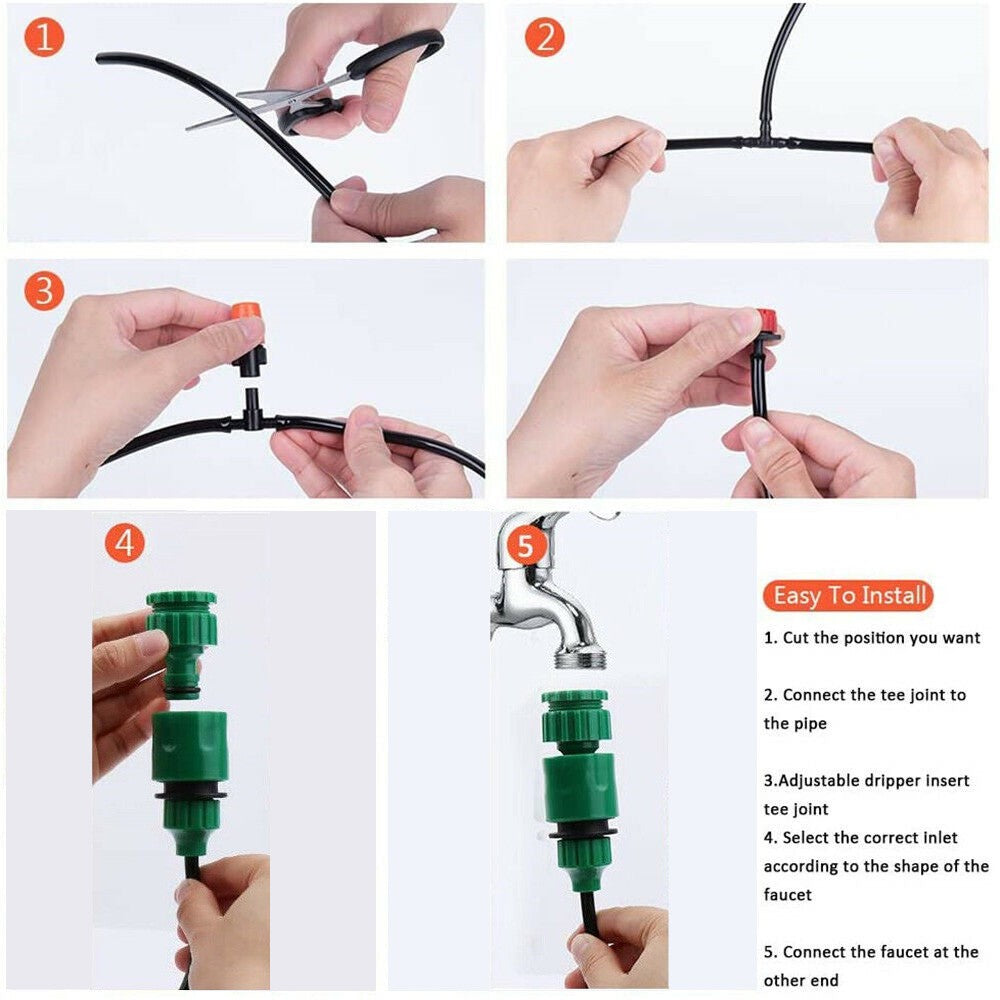 1

2

3

4

5

Easy To Install

1. Cut the position you want

2. Connect the tee joint to the pipe

3.Adjustable dripper insert tee joint

4. Select the correct inlet according to the shape of the faucet

5. Connect the faucet at the other end