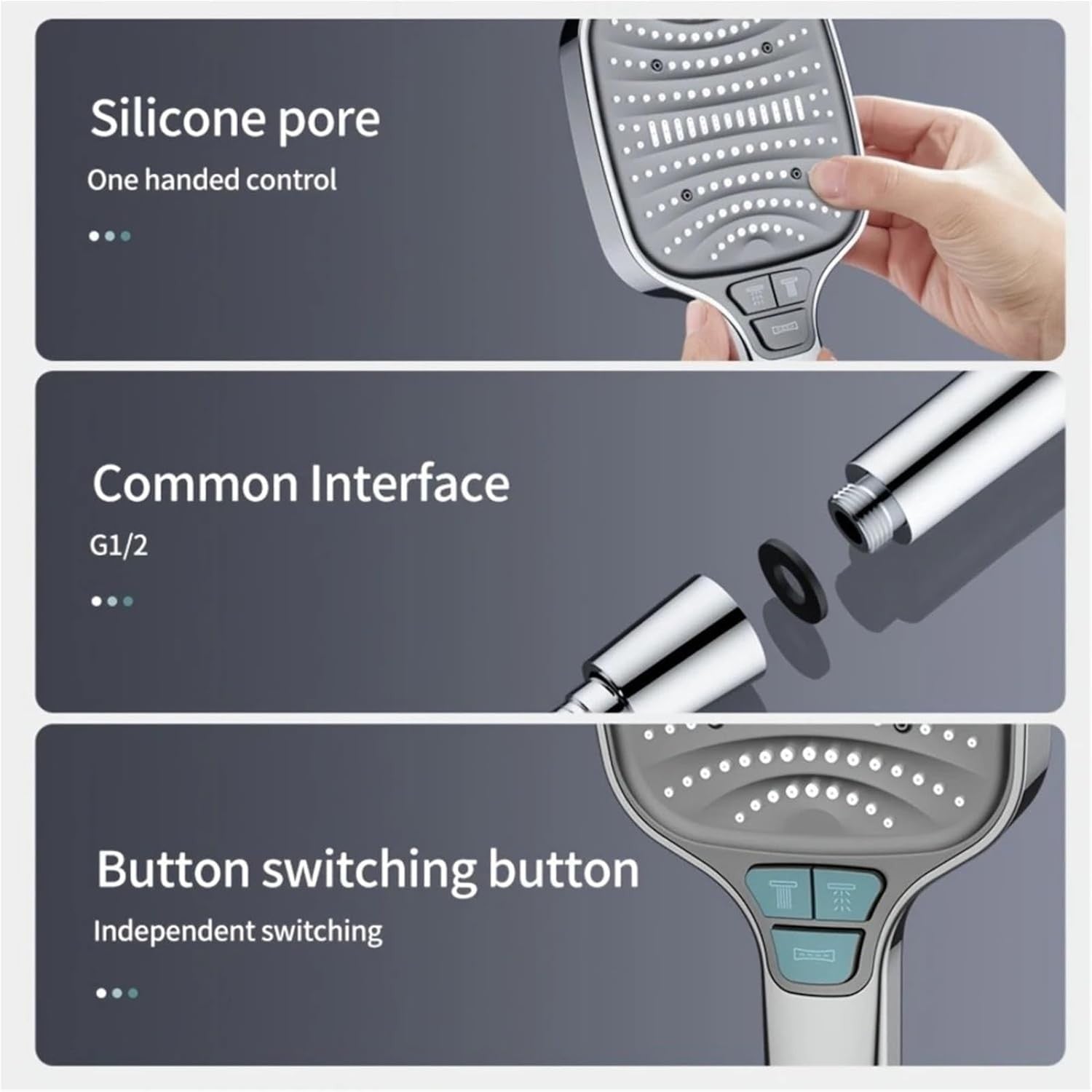 Silicone pore

One handed control

Common Interface

G1/2

Button switching button

Independent switching