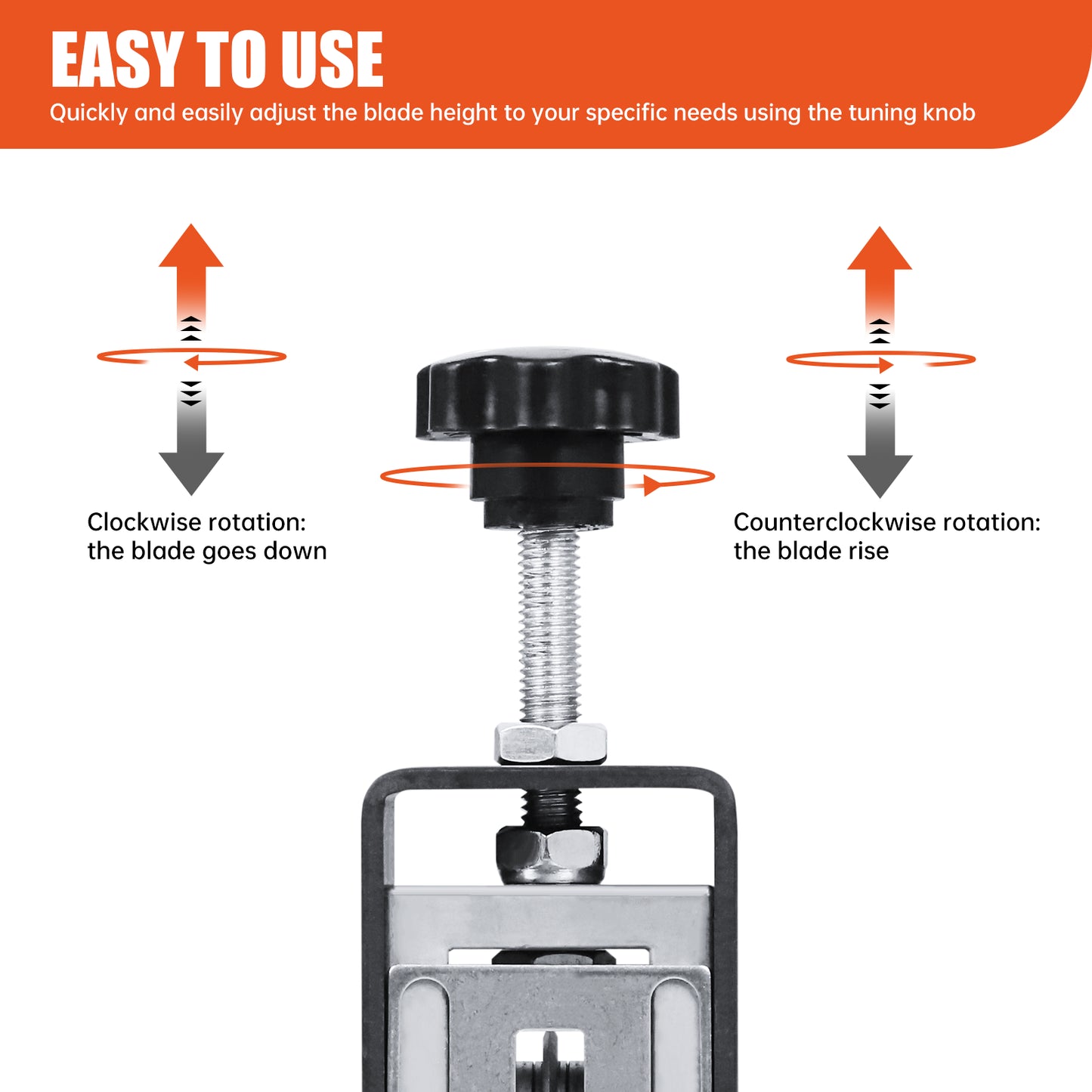 EASY TO USE
Quickly and easily adjust the blade height to your specific needs using the tuning knob

Clockwise rotation:
the blade goes down

Counterclockwise rotation:
the blade rise