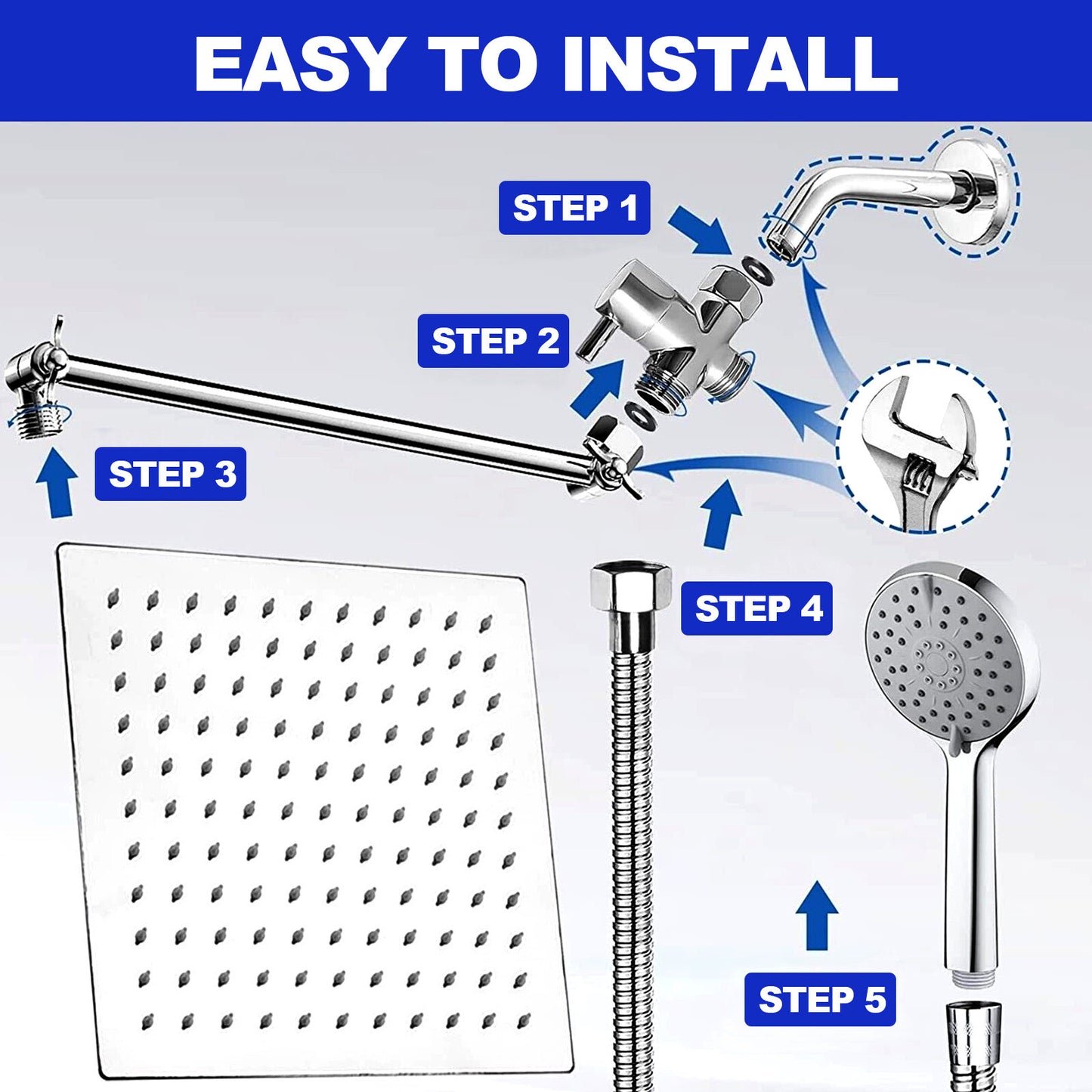 EASY TO INSTALL

STEP 1

STEP 2

STEP 3

STEP 4

STEP 5