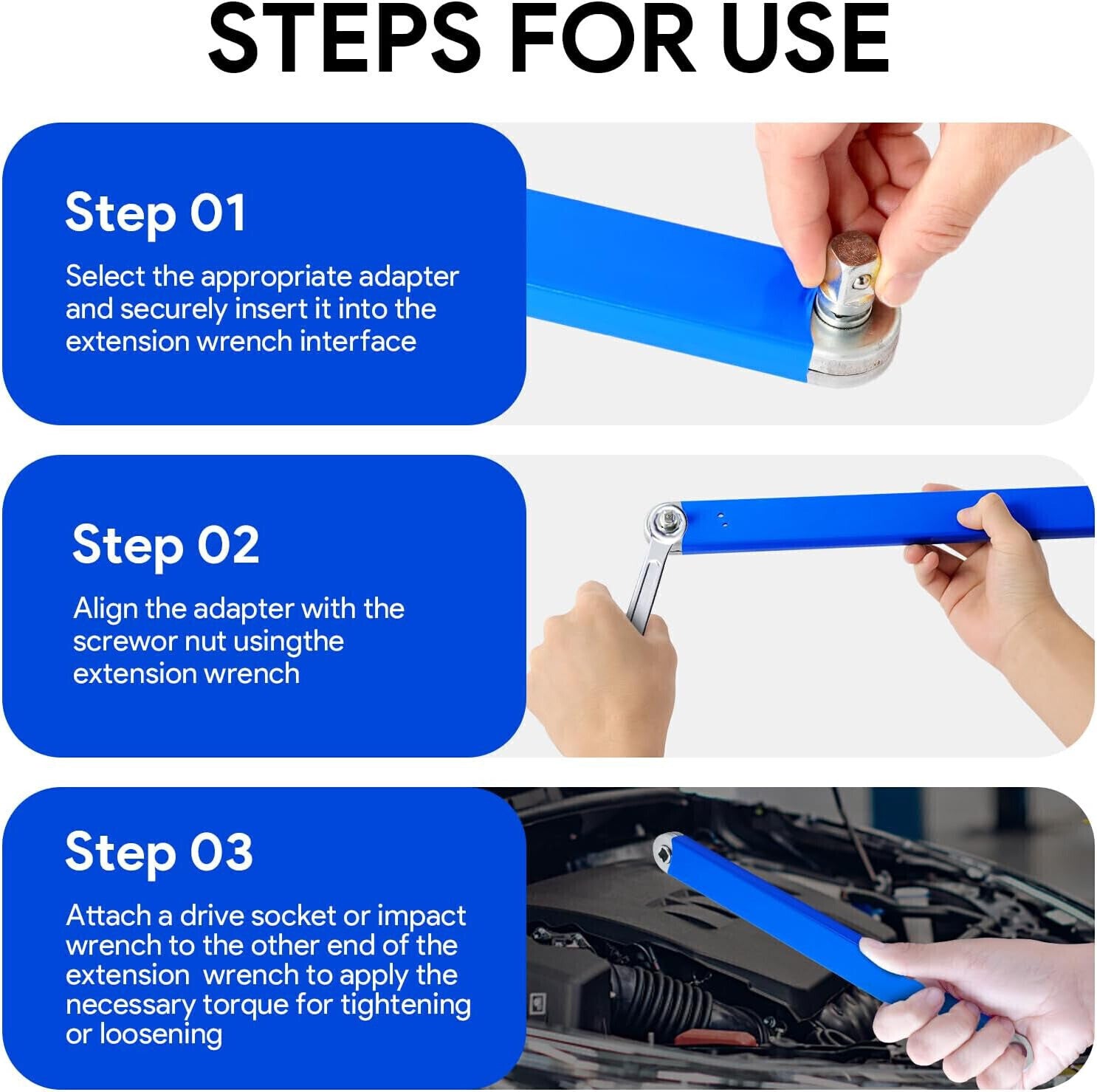 STEPS FOR USE

Step 01

Select the appropriate adapter and securely insert it into the extension wrench interface

Step 02

Align the adapter with the screwor nut usingthe extension wrench

Step 03

Attach a drive socket or impact wrench to the other end of the extension  wrench to apply the necessary torque for tightening or loosening