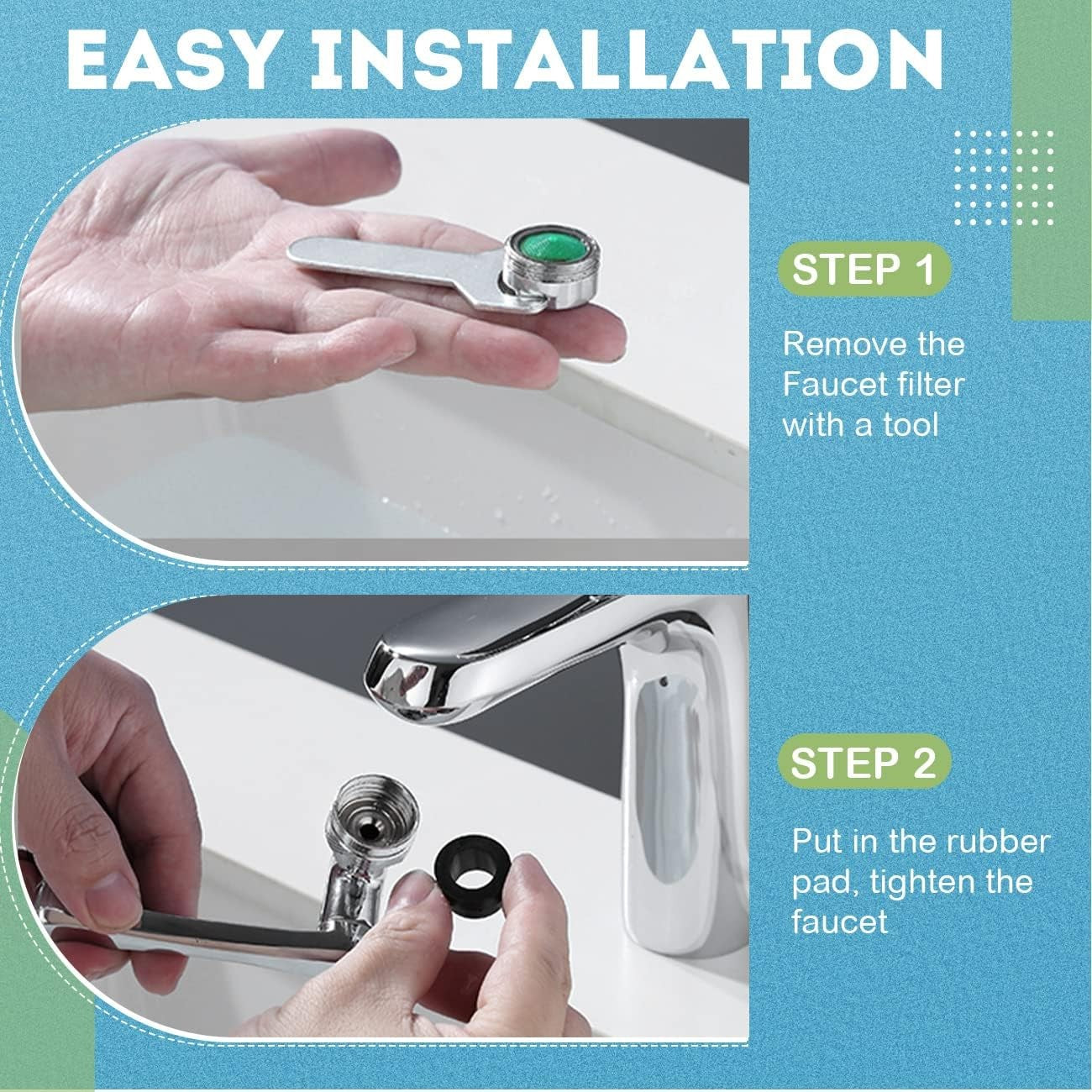 EASY INSTALLATION

STEP 1

Remove the Faucet filter with a tool

STEP 2

Put in the rubber pad, tighten the faucet