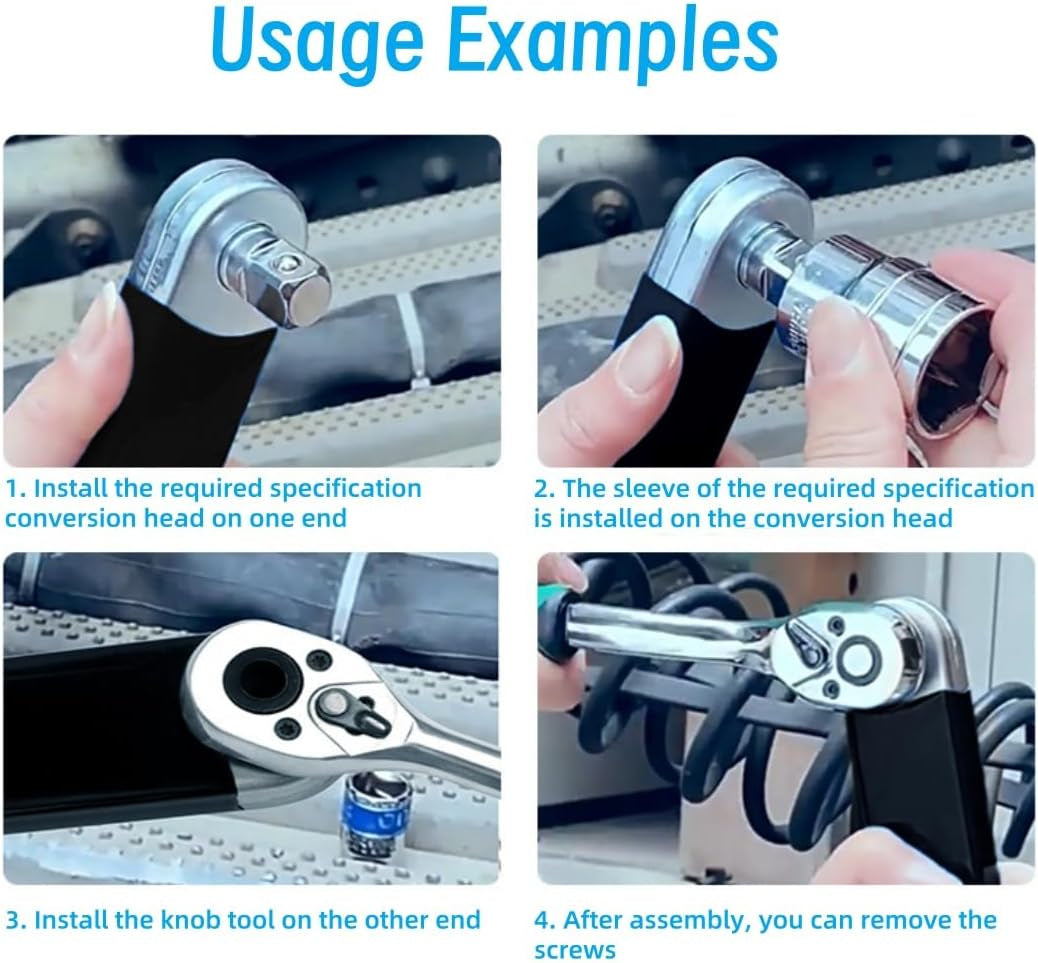 Usage Examples

1. Install the required specification conversion head on one end

2. The sleeve of the required specification is installed on the conversion head

3. Install the knob tool on the other end

4. After assembly, you can remove the screws