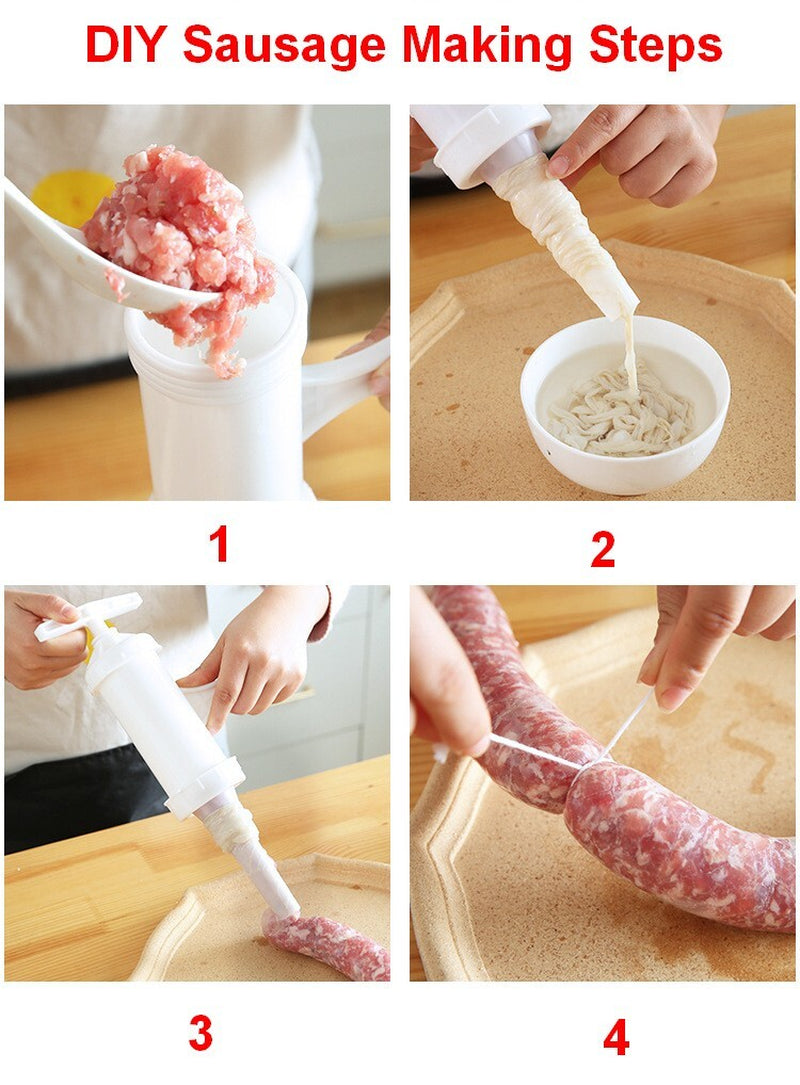 DIY Sausage Making Steps

1

2

3

4