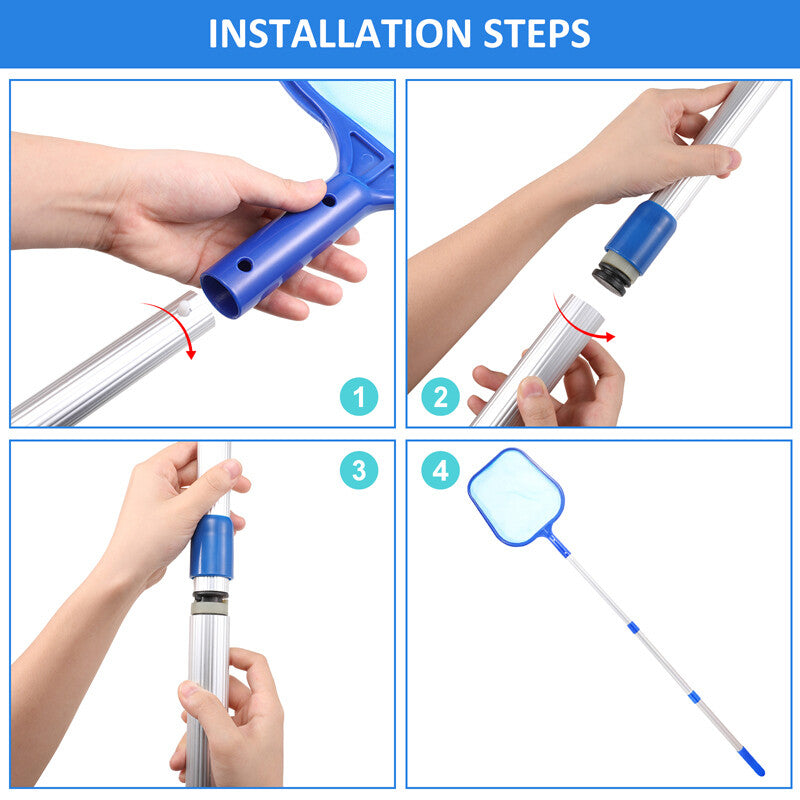 INSTALLATION STEPS

1

2

3

4