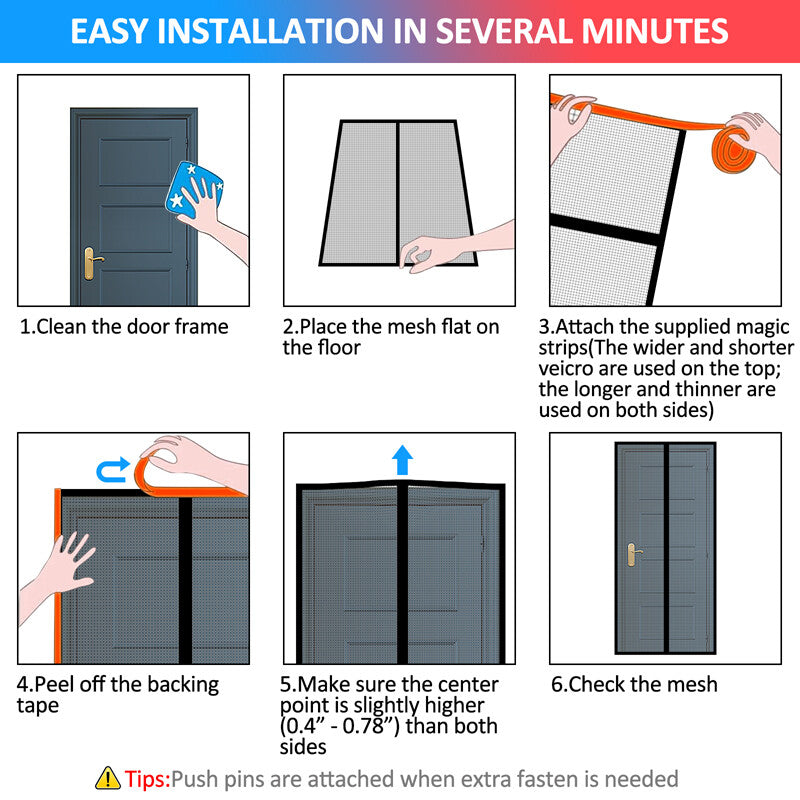 EASY INSTALLATION IN SEVERAL MINUTES

1.Clean the door frame

2.Place the mesh flat on the floor

3.Attach the supplied magic strips(The wider and shorter veicro are used on the top; the longer and thinner are used on both sides)

4.Peel off the backing tape

5.Make sure the center point is slightly higher (0.4" - 0.78") than both sides

6.Check the mesh

Tips:Push pins are attached when extra fasten is needed