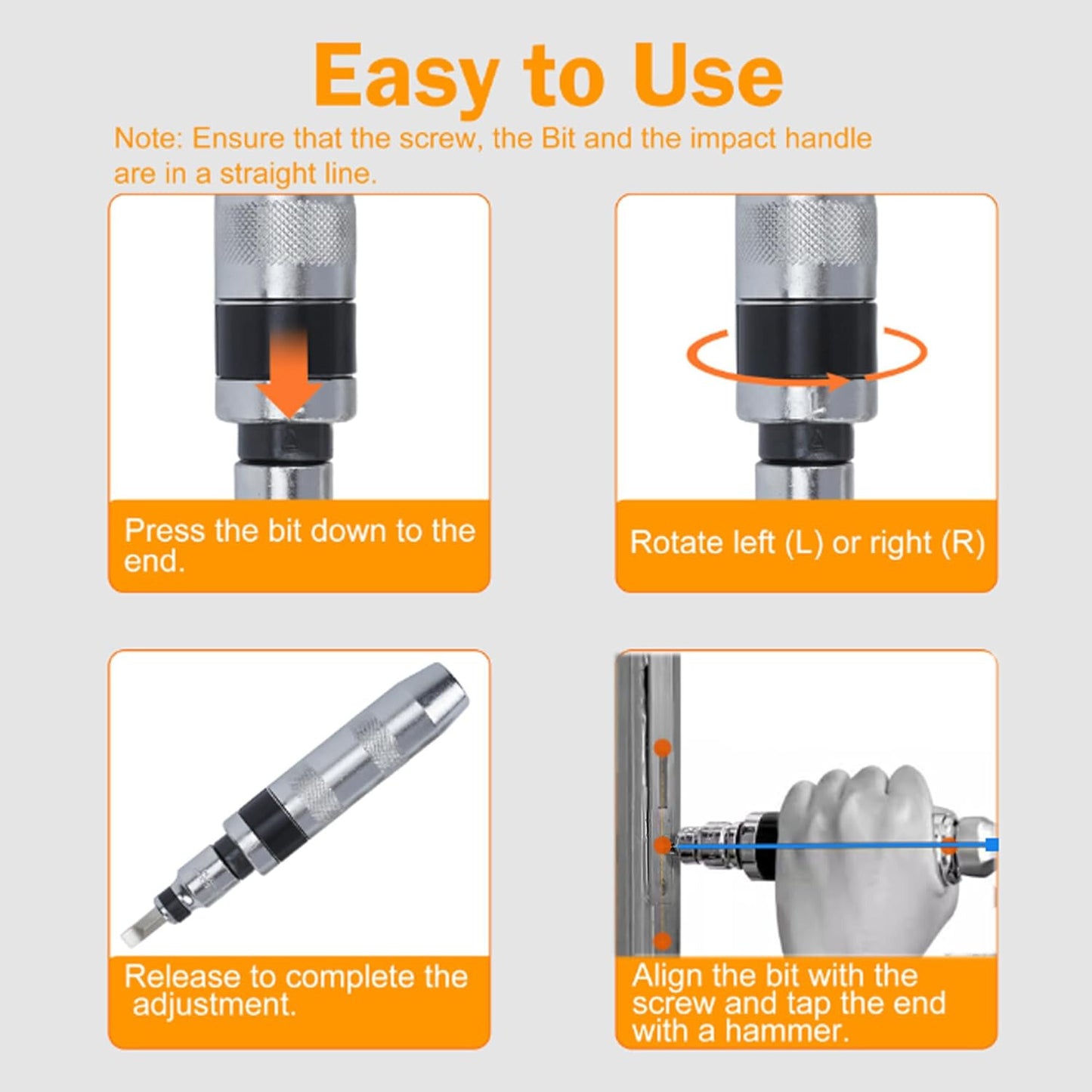 Easy to Use

Note: Ensure that the screw, the Bit and the impact handle are in a straight line.

Press the bit down to the end.

Rotate left (L) or right (R)

Release to complete the adjustment.

Align the bit with the screw and tap the end with a hammer.