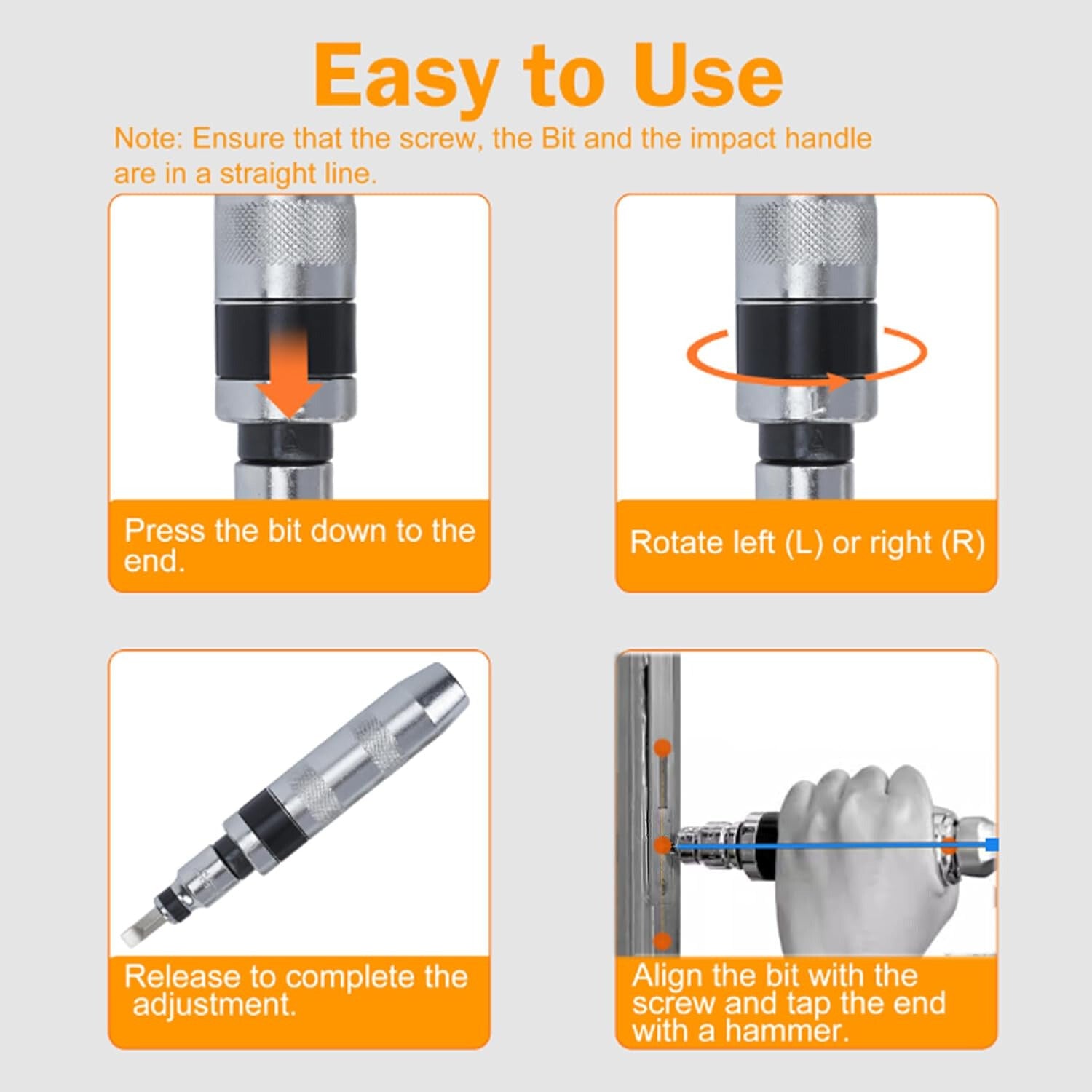 Easy to Use

Note: Ensure that the screw, the Bit and the impact handle are in a straight line.

Press the bit down to the end.

Rotate left (L) or right (R)

Release to complete the adjustment.

Align the bit with the screw and tap the end with a hammer.